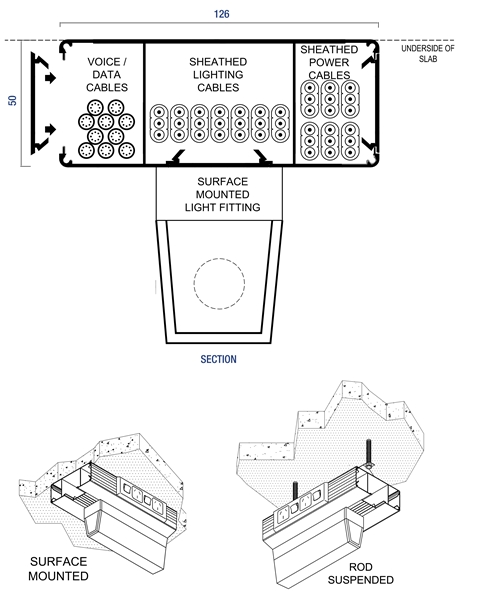 126

50

UNDERSIDE OF SLAB

VOICE / DATA CABLES

SHEATHED LIGHTING CABLES

SHEATHED POWER CABLES

SURFACE MOUNTED LIGHT FITTING

SECTION

SURFACE MOUNTED

ROD SUSPENDED