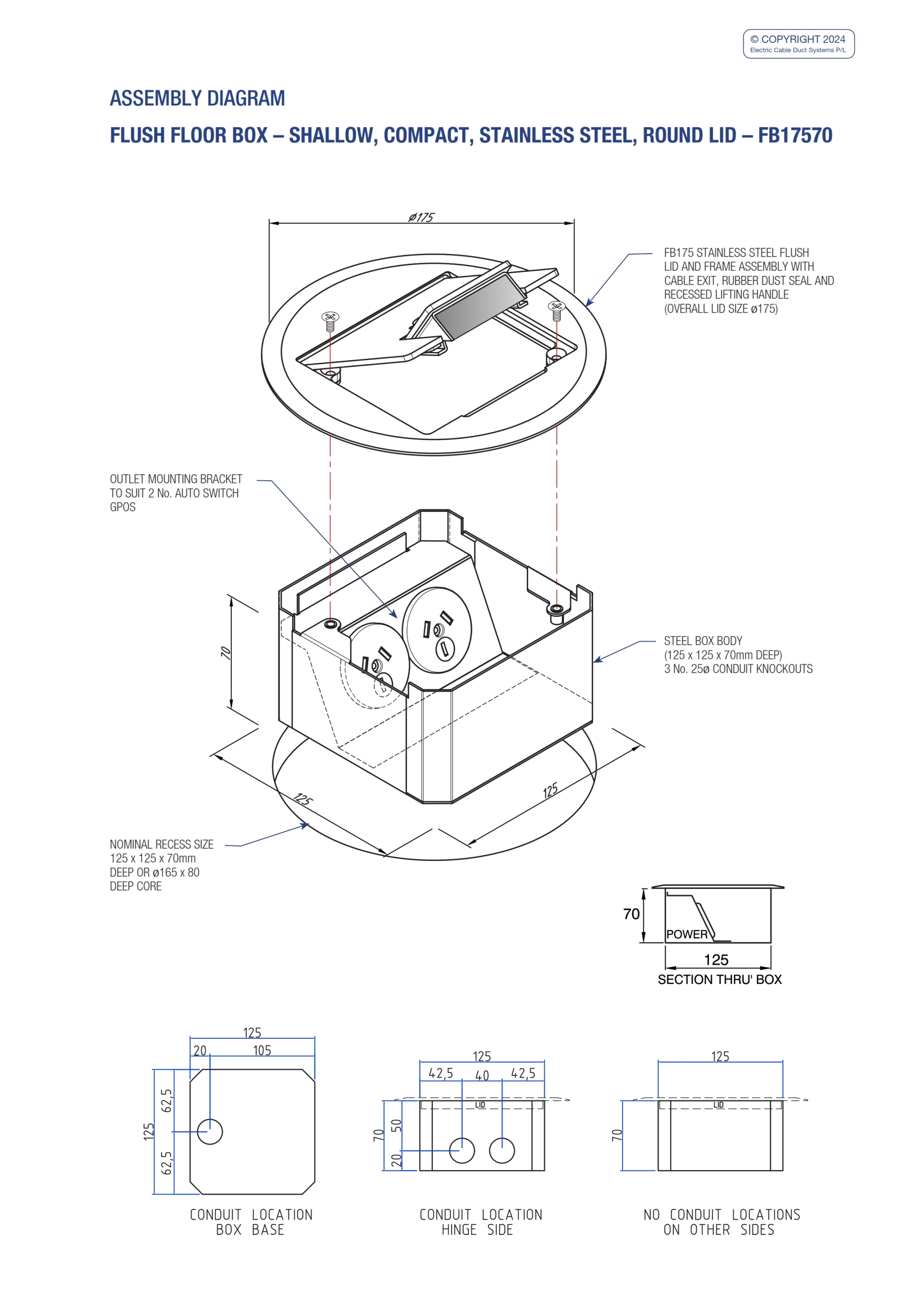 © COPYRIGHT 2024
Electric Cable Duct Systems P/L

ASSEMBLY DIAGRAM

FLUSH FLOOR BOX – SHALLOW, COMPACT, STAINLESS STEEL, ROUND LID – FB17570

ø175

FB175 STAINLESS STEEL FLUSH LID AND FRAME ASSEMBLY WITH CABLE EXIT, RUBBER DUST SEAL AND RECESSED LIFTING HANDLE (OVERALL LID SIZE ø175)

OUTLET MOUNTING BRACKET TO SUIT 2 No. AUTO SWITCH GPOS

70

STEEL BOX BODY (125 x 125 x 70mm DEEP) 3 No. 25ø CONDUIT KNOCKOUTS

125

125

NOMINAL RECESS SIZE 125 x 125 x 70mm DEEP OR ø165 x 80 DEEP CORE

70

POWER

125

SECTION THRU' BOX

125
20
105
125
62,5
62,5

CONDUIT LOCATION
BOX BASE

125
42,5
40
42,5
LID
70
50
20

CONDUIT LOCATION
HINGE SIDE

125
LID
70

NO CONDUIT LOCATIONS
ON OTHER SIDES