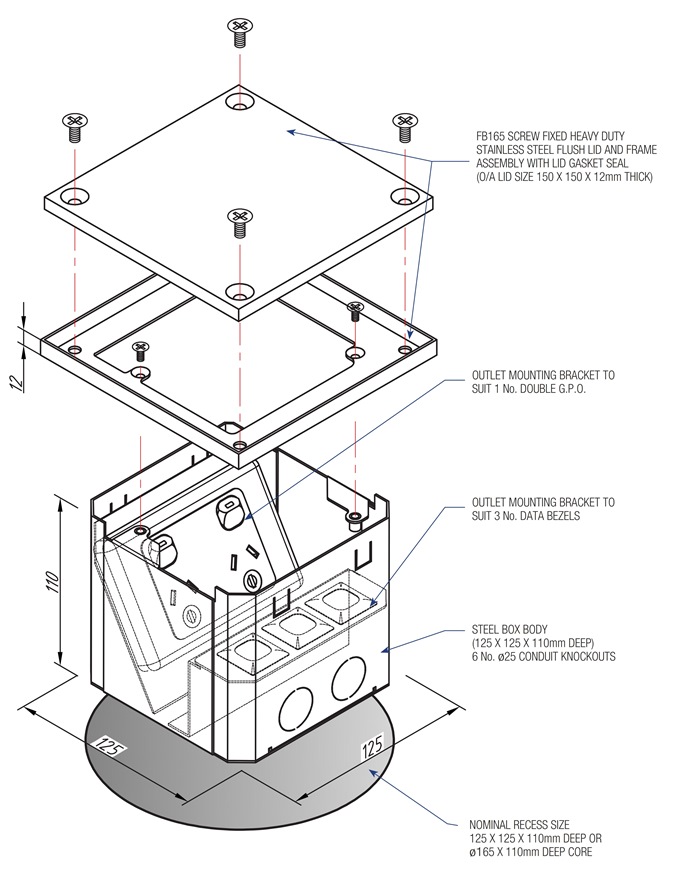 FB165 SCREW FIXED HEAVY DUTY STAINLESS STEEL FLUSH LID AND FRAME ASSEMBLY WITH LID GASKET SEAL (O/A LID SIZE 150 X 150 X 12mm THICK)

12

OUTLET MOUNTING BRACKET TO SUIT 1 No. DOUBLE G.P.O.

OUTLET MOUNTING BRACKET TO SUIT 3 No. DATA BEZELS

110

STEEL BOX BODY (125 X 125 X 110mm DEEP) 6 No. ø25 CONDUIT KNOCKOUTS

125

125

NOMINAL RECESS SIZE 125 X 125 X 110mm DEEP OR ø165 X 110mm DEEP CORE