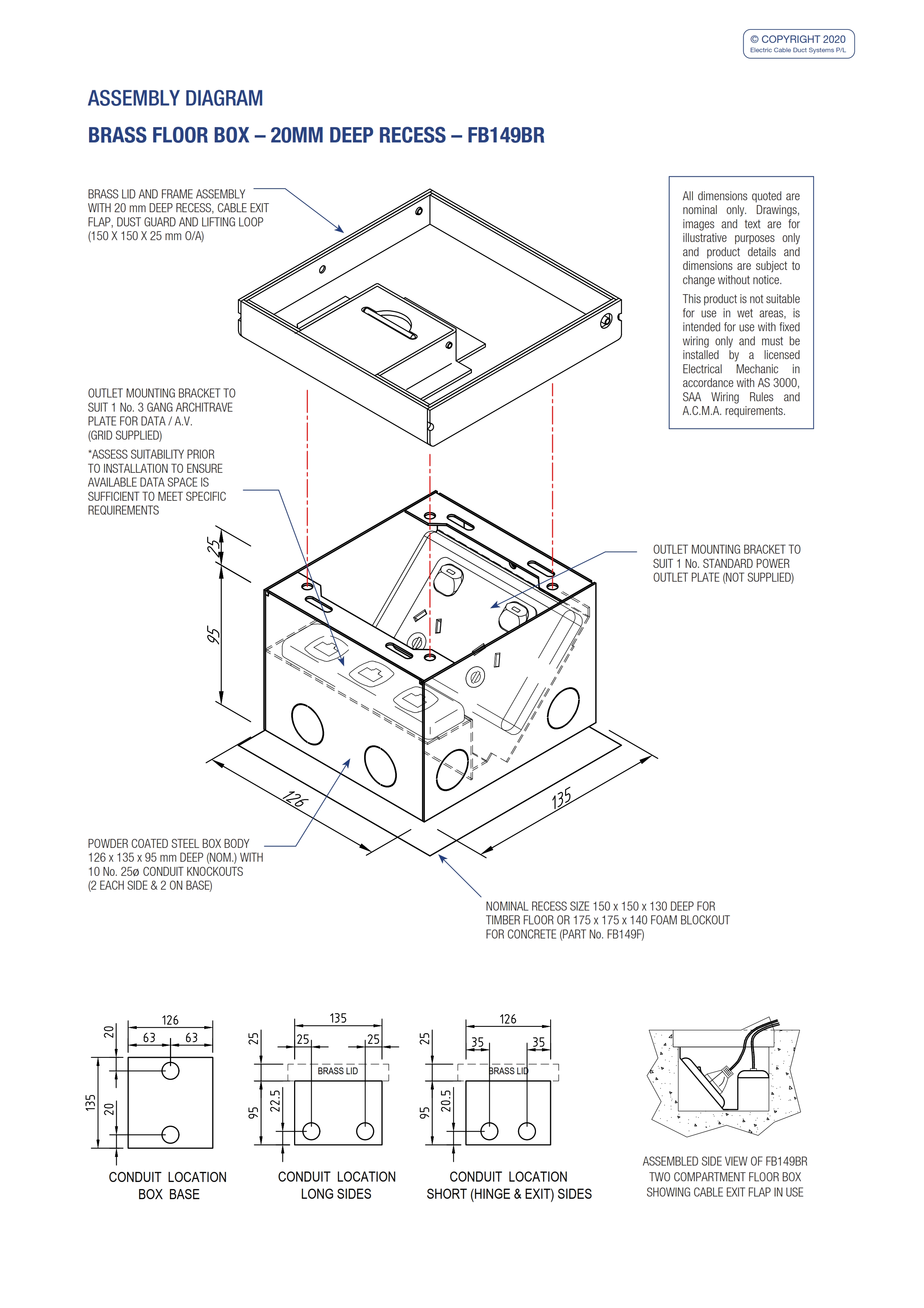 © COPYRIGHT 2020
Electric Cable Duct Systems P/L

ASSEMBLY DIAGRAM

BRASS FLOOR BOX – 20MM DEEP RECESS – FB149BR

BRASS LID AND FRAME ASSEMBLY WITH 20 mm DEEP RECESS, CABLE EXIT FLAP, DUST GUARD AND LIFTING LOOP (150 X 150 X 25 mm O/A)

All dimensions quoted are nominal only. Drawings, images and text are for illustrative purposes only and product details and dimensions are subject to change without notice.

This product is not suitable for use in wet areas, is intended for use with fixed wiring only and must be installed by a licensed Electrical Mechanic in accordance with AS 3000, SAA Wiring Rules and A.C.M.A. requirements.

OUTLET MOUNTING BRACKET TO SUIT 1 No. 3 GANG ARCHITRAVE PLATE FOR DATA / A.V. (GRID SUPPLIED)

*ASSESS SUITABILITY PRIOR TO INSTALLATION TO ENSURE AVAILABLE DATA SPACE IS SUFFICIENT TO MEET SPECIFIC REQUIREMENTS

OUTLET MOUNTING BRACKET TO SUIT 1 No. STANDARD POWER OUTLET PLATE (NOT SUPPLIED)

25
95
126
135

POWDER COATED STEEL BOX BODY 126 x 135 x 95 mm DEEP (NOM.) WITH 10 No. 25ø CONDUIT KNOCKOUTS (2 EACH SIDE & 2 ON BASE)

NOMINAL RECESS SIZE 150 x 150 x 130 DEEP FOR TIMBER FLOOR OR 175 x 175 x 140 FOAM BLOCKOUT FOR CONCRETE (PART No. FB149F)

126
63 63
20
135
20

CONDUIT LOCATION
BOX BASE

135
25 25
25
BRASS LID
95
22.5

CONDUIT LOCATION
LONG SIDES

126
35 35
25
BRASS LID
95
20.5

CONDUIT LOCATION
SHORT (HINGE & EXIT) SIDES

ASSEMBLED SIDE VIEW OF FB149BR TWO COMPARTMENT FLOOR BOX SHOWING CABLE EXIT FLAP IN USE