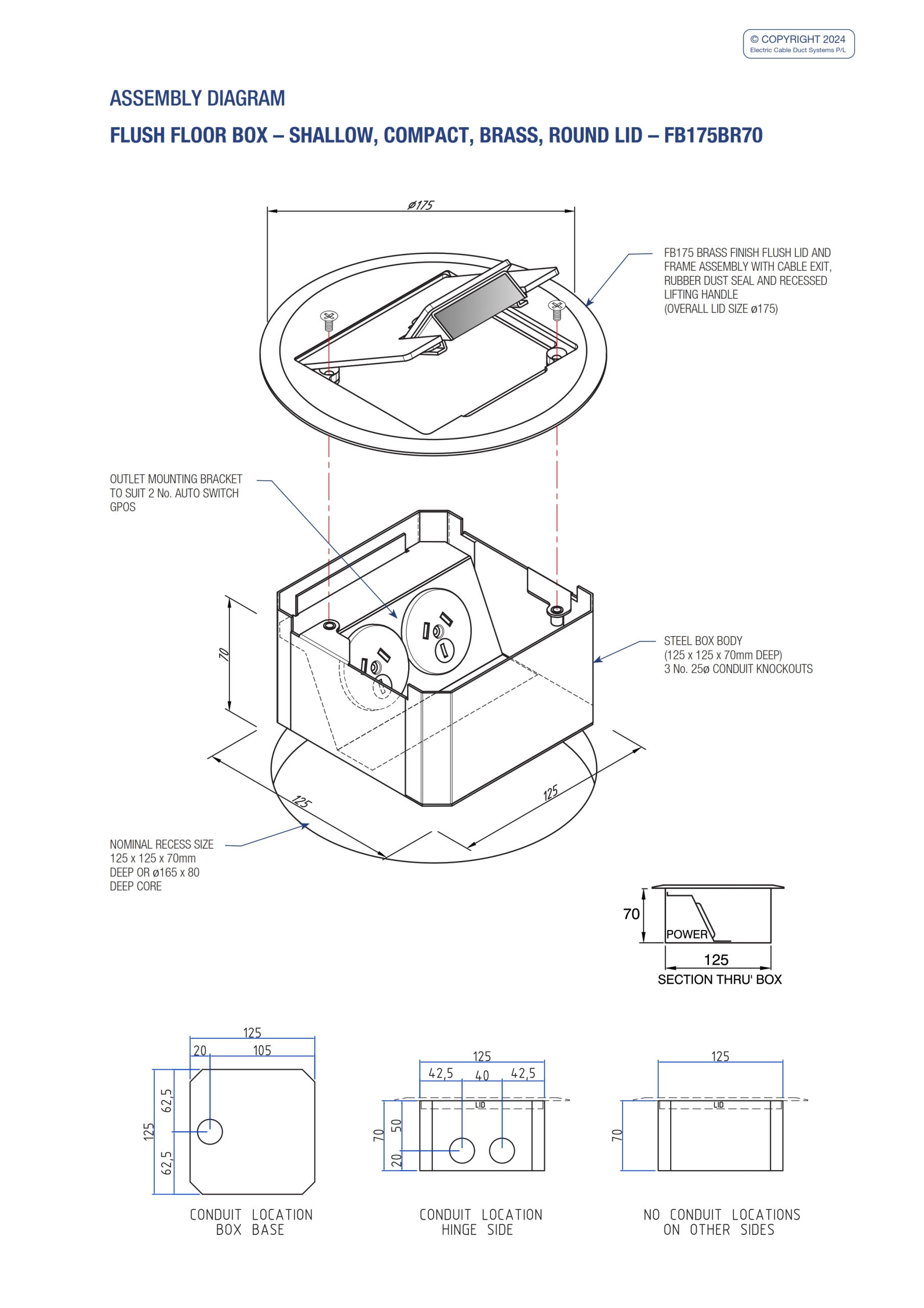 © COPYRIGHT 2024
Electric Cable Duct Systems P/L

ASSEMBLY DIAGRAM

FLUSH FLOOR BOX – SHALLOW, COMPACT, BRASS, ROUND LID – FB175BR70

ø175

FB175 BRASS FINISH FLUSH LID AND FRAME ASSEMBLY WITH CABLE EXIT, RUBBER DUST SEAL AND RECESSED LIFTING HANDLE
(OVERALL LID SIZE ø175)

OUTLET MOUNTING BRACKET TO SUIT 2 No. AUTO SWITCH GPOS

70

STEEL BOX BODY
(125 x 125 x 70mm DEEP)
3 No. 25ø CONDUIT KNOCKOUTS

125

125

NOMINAL RECESS SIZE
125 x 125 x 70mm
DEEP OR ø165 x 80
DEEP CORE

70
POWER
125
SECTION THRU' BOX

125
20
105
125
62,5
62,5
CONDUIT LOCATION
BOX BASE

125
42,5
40
42,5
LID
70
50
20
CONDUIT LOCATION
HINGE SIDE

125
LID
70
NO CONDUIT LOCATIONS
ON OTHER SIDES