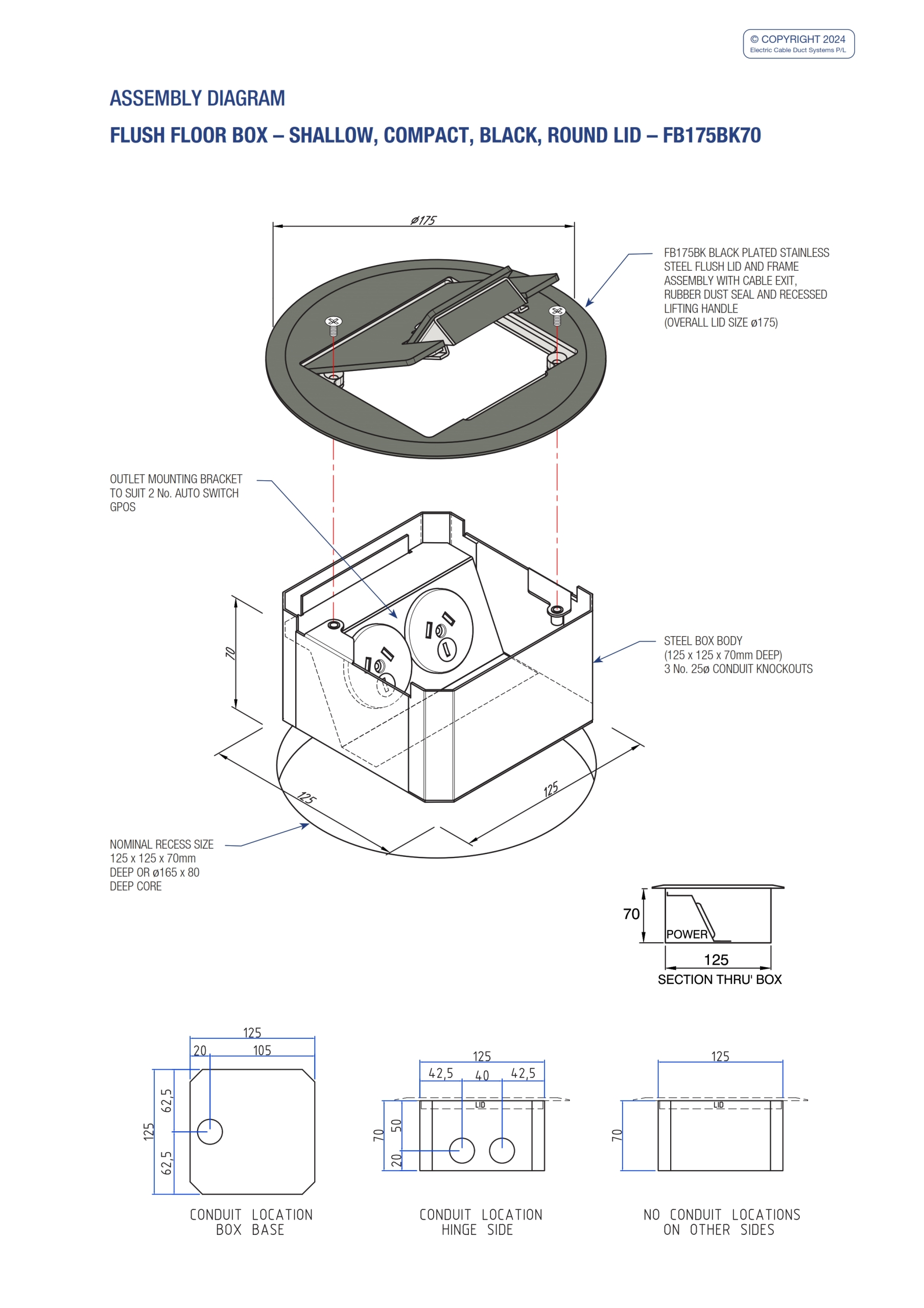 © COPYRIGHT 2024
Electric Cable Duct Systems P/L

ASSEMBLY DIAGRAM

FLUSH FLOOR BOX – SHALLOW, COMPACT, BLACK, ROUND LID – FB175BK70

ø175

FB175BK BLACK PLATED STAINLESS STEEL FLUSH LID AND FRAME ASSEMBLY WITH CABLE EXIT, RUBBER DUST SEAL AND RECESSED LIFTING HANDLE
(OVERALL LID SIZE ø175)

OUTLET MOUNTING BRACKET TO SUIT 2 No. AUTO SWITCH GPOS

70

STEEL BOX BODY
(125 x 125 x 70mm DEEP)
3 No. 25ø CONDUIT KNOCKOUTS

125

125

NOMINAL RECESS SIZE 125 x 125 x 70mm DEEP OR ø165 x 80 DEEP CORE

70
POWER
125
SECTION THRU' BOX

125
20
105
125
62,5
62,5
CONDUIT LOCATION
BOX BASE

125
42,5
40
42,5
LID
70
50
20
CONDUIT LOCATION
HINGE SIDE

125
LID
70
NO CONDUIT LOCATIONS
ON OTHER SIDES