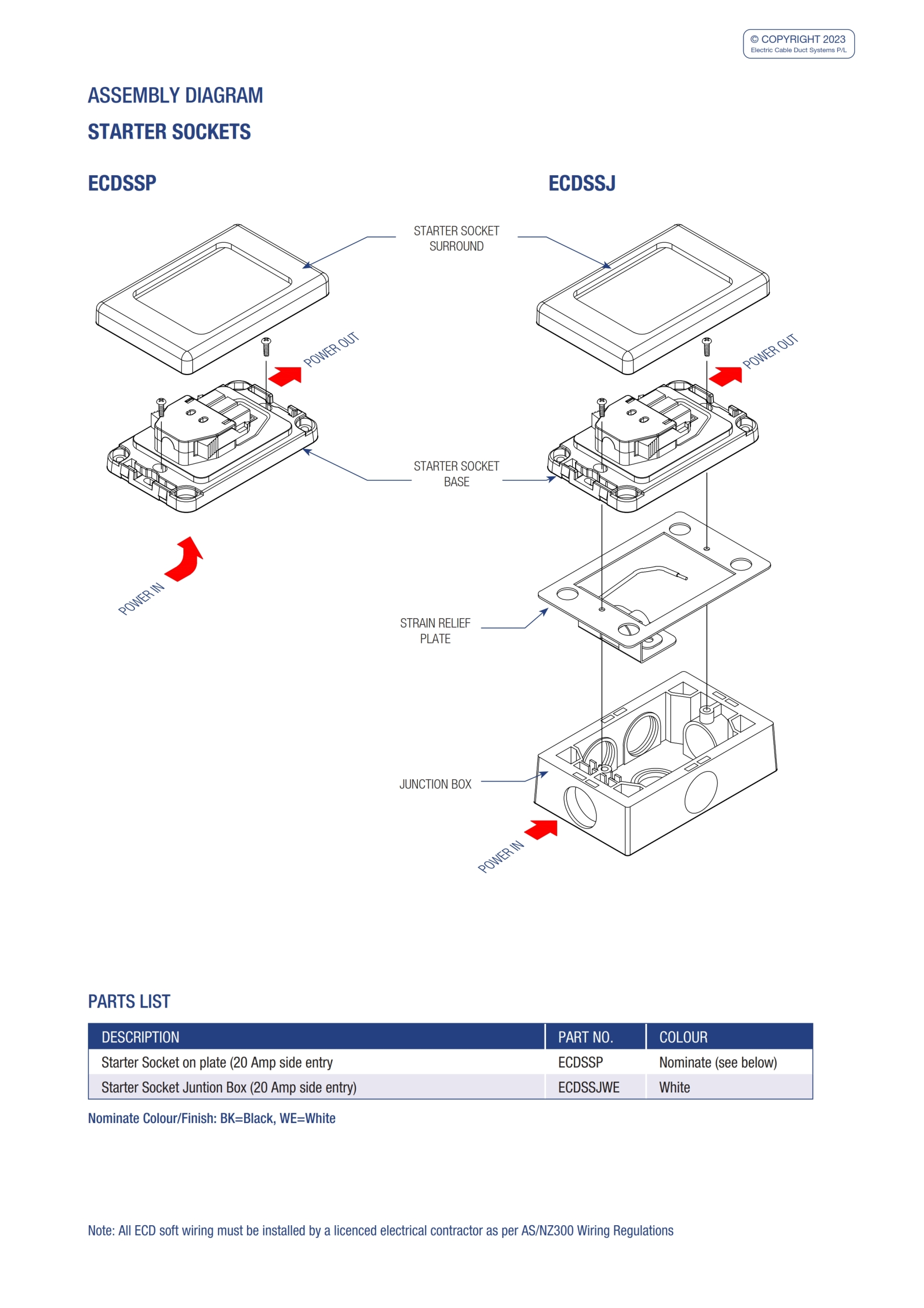 © COPYRIGHT 2023
Electric Cable Duct Systems P/L

ASSEMBLY DIAGRAM

STARTER SOCKETS

ECDSSP

ECDSSJ

STARTER SOCKET SURROUND

POWER OUT

POWER OUT

STARTER SOCKET BASE

POWER IN

STRAIN RELIEF PLATE

JUNCTION BOX

POWER IN

PARTS LIST

| DESCRIPTION | PART NO. | COLOUR |
|---|---|---|
| Starter Socket on plate (20 Amp side entry | ECDSSP | Nominate (see below) |
| Starter Socket Juntion Box (20 Amp side entry) | ECDSSJWE | White |

Nominate Colour/Finish: BK=Black, WE=White

Note: All ECD soft wiring must be installed by a licenced electrical contractor as per AS/NZ300 Wiring Regulations