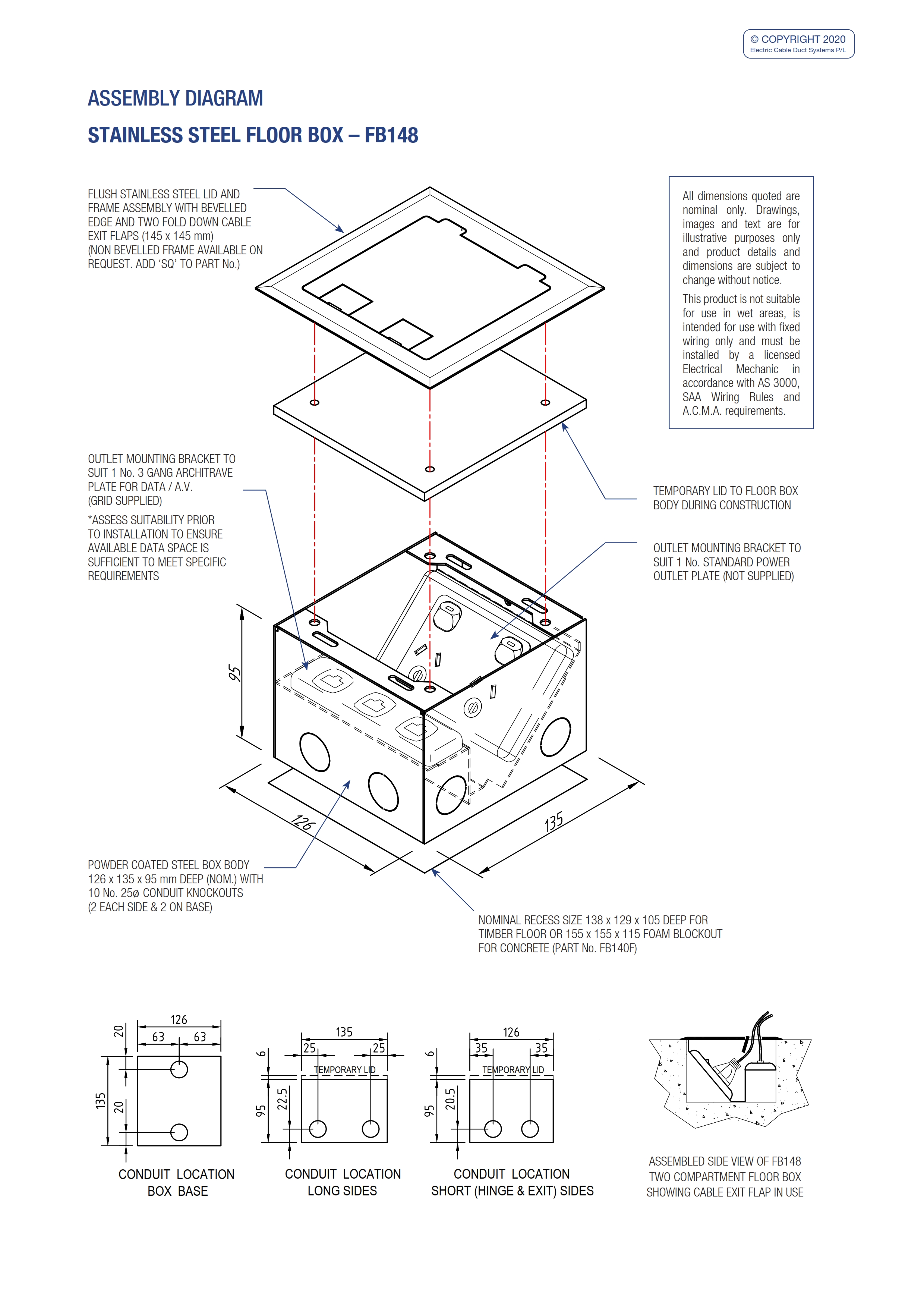 © COPYRIGHT 2020
Electric Cable Duct Systems P/L

ASSEMBLY DIAGRAM

STAINLESS STEEL FLOOR BOX – FB148

FLUSH STAINLESS STEEL LID AND FRAME ASSEMBLY WITH BEVELLED EDGE AND TWO FOLD DOWN CABLE EXIT FLAPS (145 x 145 mm) (NON BEVELLED FRAME AVAILABLE ON REQUEST. ADD 'SQ' TO PART No.)

All dimensions quoted are nominal only. Drawings, images and text are for illustrative purposes only and product details and dimensions are subject to change without notice.

This product is not suitable for use in wet areas, is intended for use with fixed wiring only and must be installed by a licensed Electrical Mechanic in accordance with AS 3000, SAA Wiring Rules and A.C.M.A. requirements.

OUTLET MOUNTING BRACKET TO SUIT 1 No. 3 GANG ARCHITRAVE PLATE FOR DATA / A.V. (GRID SUPPLIED)

*ASSESS SUITABILITY PRIOR TO INSTALLATION TO ENSURE AVAILABLE DATA SPACE IS SUFFICIENT TO MEET SPECIFIC REQUIREMENTS

TEMPORARY LID TO FLOOR BOX BODY DURING CONSTRUCTION

OUTLET MOUNTING BRACKET TO SUIT 1 No. STANDARD POWER OUTLET PLATE (NOT SUPPLIED)

95

126

135

POWDER COATED STEEL BOX BODY 126 x 135 x 95 mm DEEP (NOM.) WITH 10 No. 25ø CONDUIT KNOCKOUTS (2 EACH SIDE & 2 ON BASE)

NOMINAL RECESS SIZE 138 x 129 x 105 DEEP FOR TIMBER FLOOR OR 155 x 155 x 115 FOAM BLOCKOUT FOR CONCRETE (PART No. FB140F)

126
63 63
20
135
20

CONDUIT LOCATION
BOX BASE

135
25 25
6
TEMPORARY LID
95
22.5

CONDUIT LOCATION
LONG SIDES

126
35 35
6
TEMPORARY LID
95
20.5

CONDUIT LOCATION
SHORT (HINGE & EXIT) SIDES

ASSEMBLED SIDE VIEW OF FB148
TWO COMPARTMENT FLOOR BOX
SHOWING CABLE EXIT FLAP IN USE