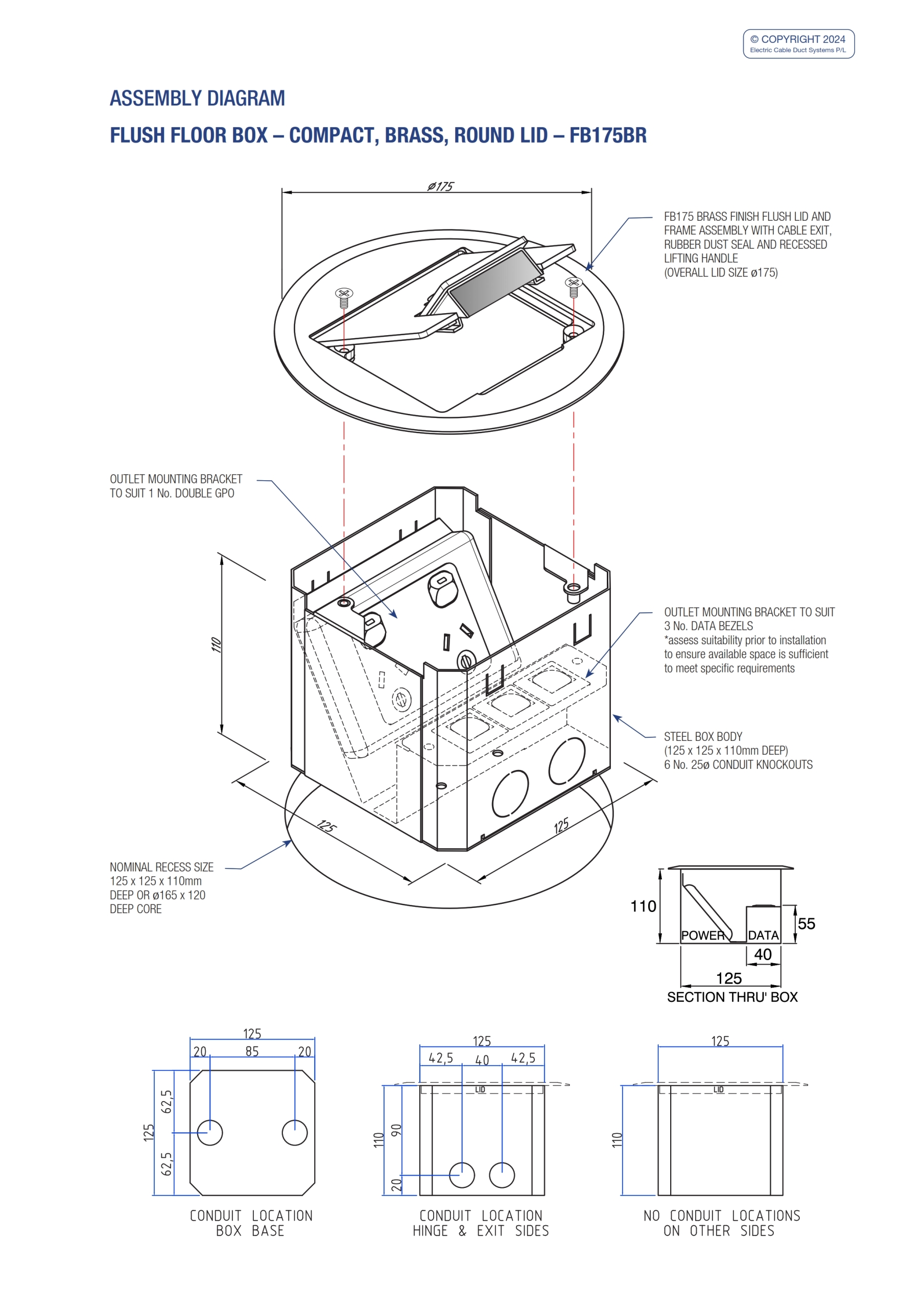 © COPYRIGHT 2024
Electric Cable Duct Systems P/L

ASSEMBLY DIAGRAM

FLUSH FLOOR BOX – COMPACT, BRASS, ROUND LID – FB175BR

ø175

FB175 BRASS FINISH FLUSH LID AND FRAME ASSEMBLY WITH CABLE EXIT, RUBBER DUST SEAL AND RECESSED LIFTING HANDLE
(OVERALL LID SIZE ø175)

OUTLET MOUNTING BRACKET TO SUIT 1 No. DOUBLE GPO

110

OUTLET MOUNTING BRACKET TO SUIT 3 No. DATA BEZELS
*assess suitability prior to installation to ensure available space is sufficient to meet specific requirements

STEEL BOX BODY
(125 x 125 x 110mm DEEP)
6 No. 25ø CONDUIT KNOCKOUTS

125

125

NOMINAL RECESS SIZE 125 x 125 x 110mm DEEP OR ø165 x 120 DEEP CORE

110
POWER
DATA
55
40
125
SECTION THRU' BOX

125
20
85
20
125
62,5
62,5
CONDUIT LOCATION
BOX BASE

125
42,5
40
42,5
LID
110
90
20
CONDUIT LOCATION
HINGE & EXIT SIDES

125
LID
110
NO CONDUIT LOCATIONS
ON OTHER SIDES